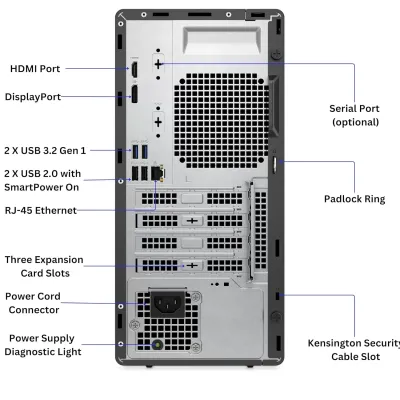 HDMI Port

DisplayPort

2 X USB 3.2 Gen 1

2 X USB 2.0 with SmartPower On

RJ-45 Ethernet

Three Expansion Card Slots

Power Cord Connector

Power Supply Diagnostic Light

Serial Port (optional)

Padlock Ring

Kensington Security Cable Slot